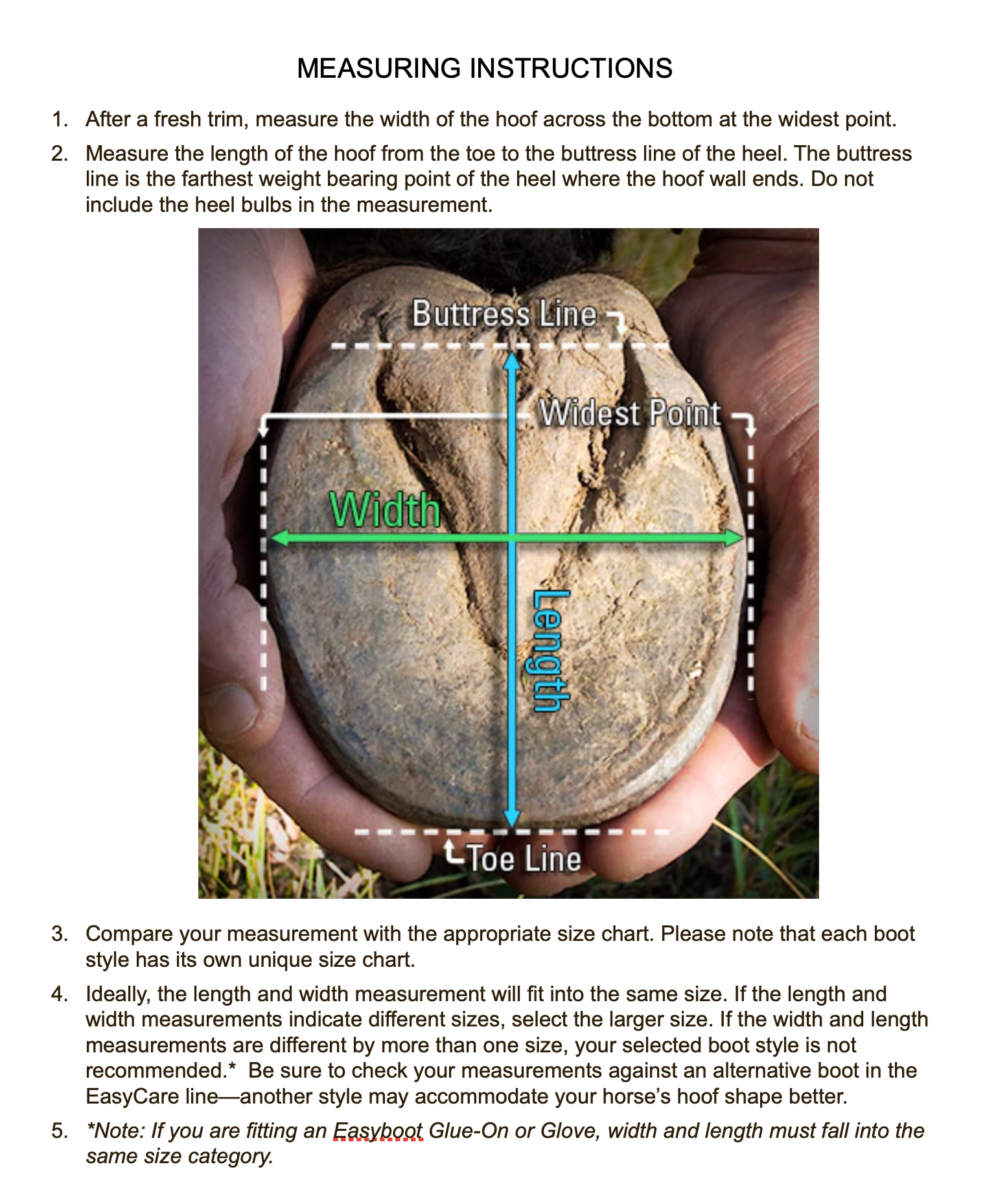 MEASURING INSTRUCTIONS

1. After a fresh trim, measure the width of the hoof across the bottom at the widest point.

2. Measure the length of the hoof from the toe to the buttress line of the heel. The buttress line is the farthest weight bearing point of the heel where the hoof wall ends. Do not include the heel bulbs in the measurement.

Buttress Line

Widest Point

Width

Length

Toe Line

3. Compare your measurement with the appropriate size chart. Please note that each boot style has its own unique size chart.

4. Ideally, the length and width measurement will fit into the same size. If the length and width measurements indicate different sizes, select the larger size. If the width and length measurements are different by more than one size, your selected boot style is not recommended.* Be sure to check your measurements against an alternative boot in the EasyCare line—another style may accommodate your horse's hoof shape better.

5. *Note: If you are fitting an Easyboot Glue-On or Glove, width and length must fall into the same size category.